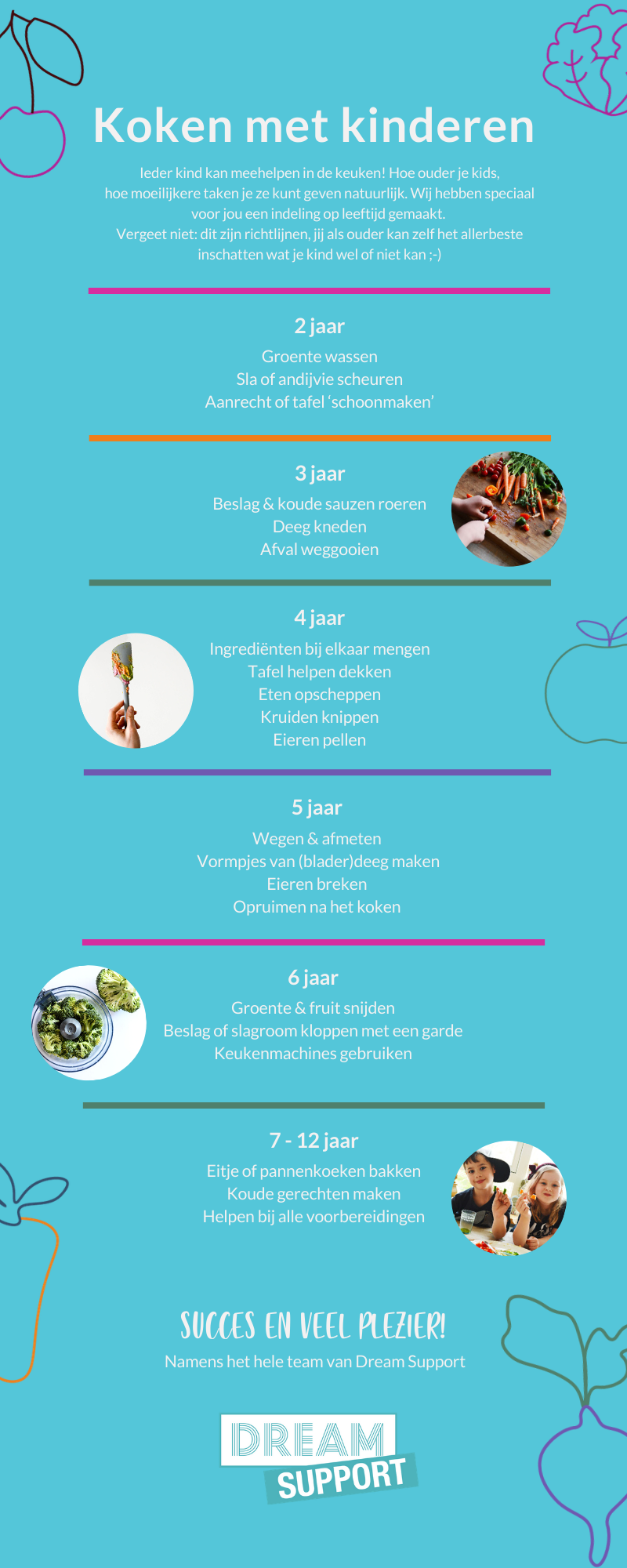 Koken met kinderen

Ieder kind kan meehelpen in de keuken! Hoe ouder je kids, hoe moeilijkere taken je ze kunt geven natuurlijk. Wij hebben speciaal voor jou een indeling op leeftijd gemaakt.
Vergeet niet: dit zijn richtlijnen, jij als ouder kan zelf het allerbeste inschatten wat je kind wel of niet kan ;-)

2 jaar
Groente wassen
Sla of andijvie scheuren
Aanrecht of tafel 'schoonmaken'

3 jaar
Beslag & koude sauzen roeren
Deeg kneden
Afval weggooien

4 jaar
Ingrediënten bij elkaar mengen
Tafel helpen dekken
Eten opscheppen
Kruiden knippen
Eieren pellen

5 jaar
Wegen & afmeten
Vormpjes van (blader)deeg maken
Eieren breken
Opruimen na het koken

6 jaar
Groente & fruit snijden
Beslag of slagroom kloppen met een garde
Keukenmachines gebruiken

7 - 12 jaar
Eitje of pannenkoeken bakken
Koude gerechten maken
Helpen bij alle voorbereidingen

SUCCES EN VEEL PLEZIER!
Namens het hele team van Dream Support

DREAM
SUPPORT